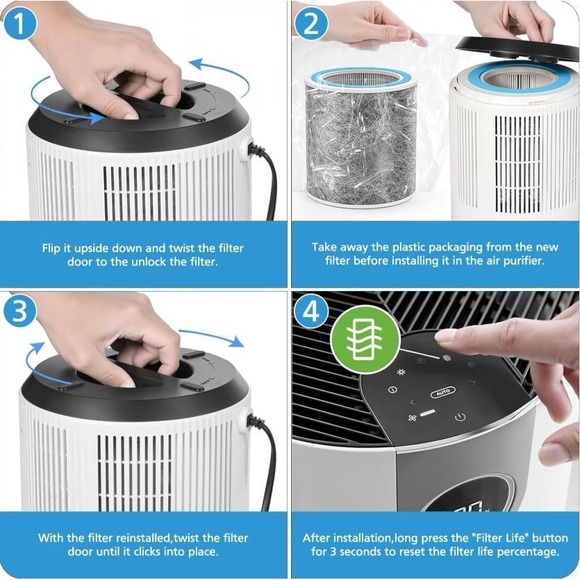 1

Flip it upside down and twist the filter door to the unlock the filter.

2

Take away the plastic packaging from the new filter before installing it in the air purifier.

3

With the filter reinstalled,twist the filter door until it clicks into place.

4

AUTO

After installation,long press the "Filter Life" button for 3 seconds to reset the filter life percentage.